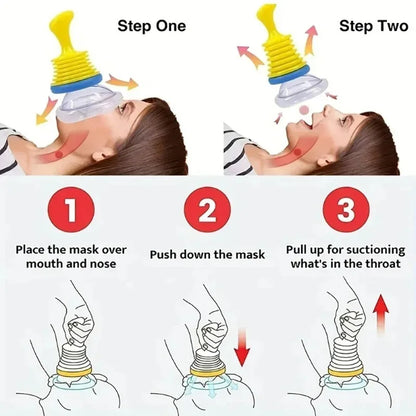 Step One

Step Two

1

Place the mask over mouth and nose

2

Push down the mask

3

Pull up for suctioning what's in the throat